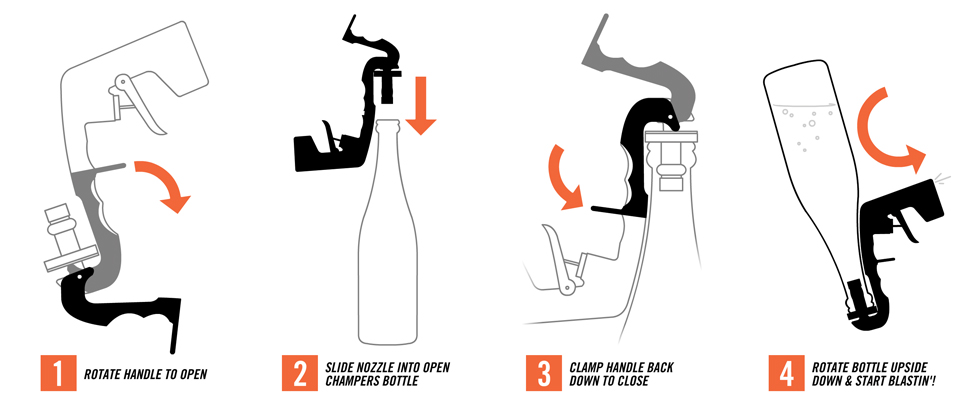 1 ROTATE HANDLE TO OPEN

2 SLIDE NOZZLE INTO OPEN CHAMPERS BOTTLE

3 CLAMP HANDLE BACK DOWN TO CLOSE

4 ROTATE BOTTLE UPSIDE DOWN & START BLASTIN'!